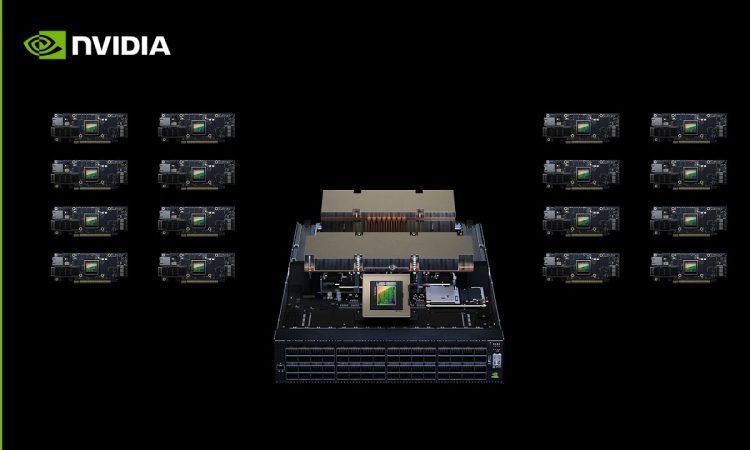 NVIDIA